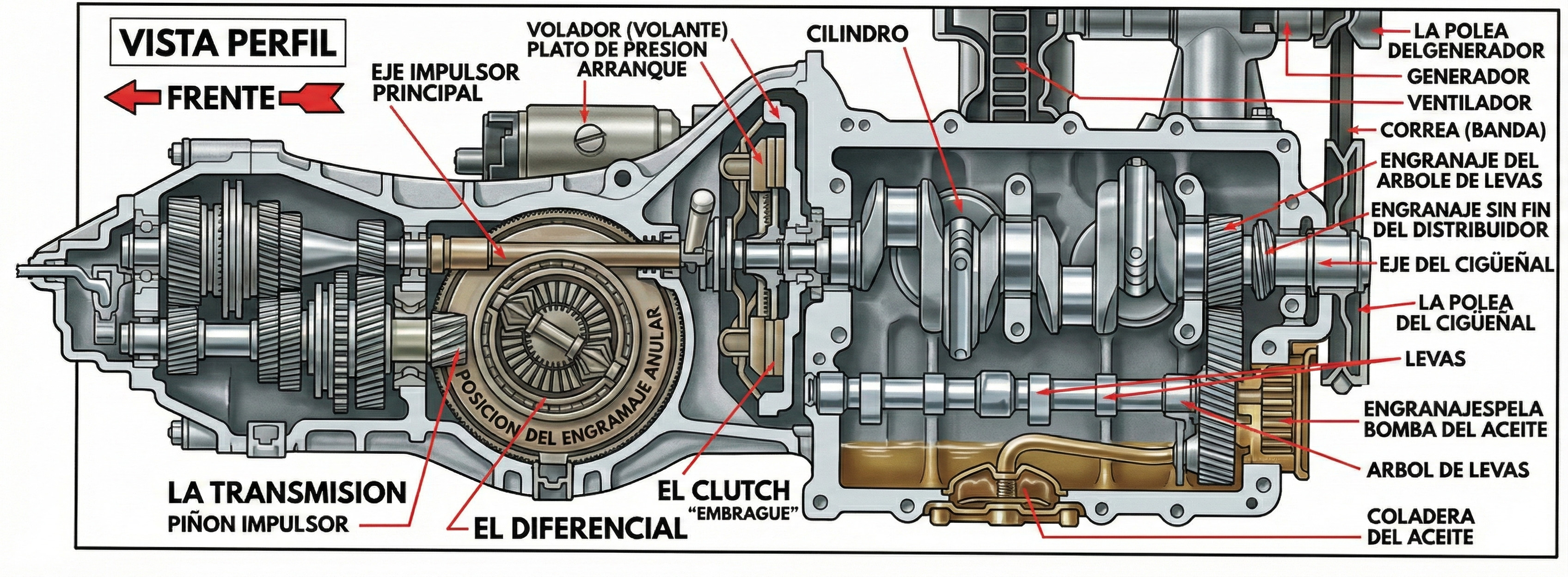 VISTA PERFIL

FRENTE

EJE IMPULSOR PRINCIPAL

VOLADOR (VOLANTE) PLATO DE PRESION ARRANQUE

CILINDRO

LA POLEA DELGENERADOR

GENERADOR

VENTILADOR

CORREA (BANDA)

ENGRANAJE DEL ARBOLE DE LEVAS

ENGRANAJE SIN FIN DEL DISTRIBUIDOR

EJE DEL CIGÜEÑAL

LA POLEA DEL CIGÜEÑAL

LEVAS

ENGRANAJESPELA BOMBA DEL ACEITE

ARBOL DE LEVAS

COLADERA DEL ACEITE

POSICION DEL ENGRAMAJE ANULAR

LA TRANSMISION

PIÑON IMPULSOR

EL DIFERENCIAL

EL CLUTCH "EMBRAGUE"